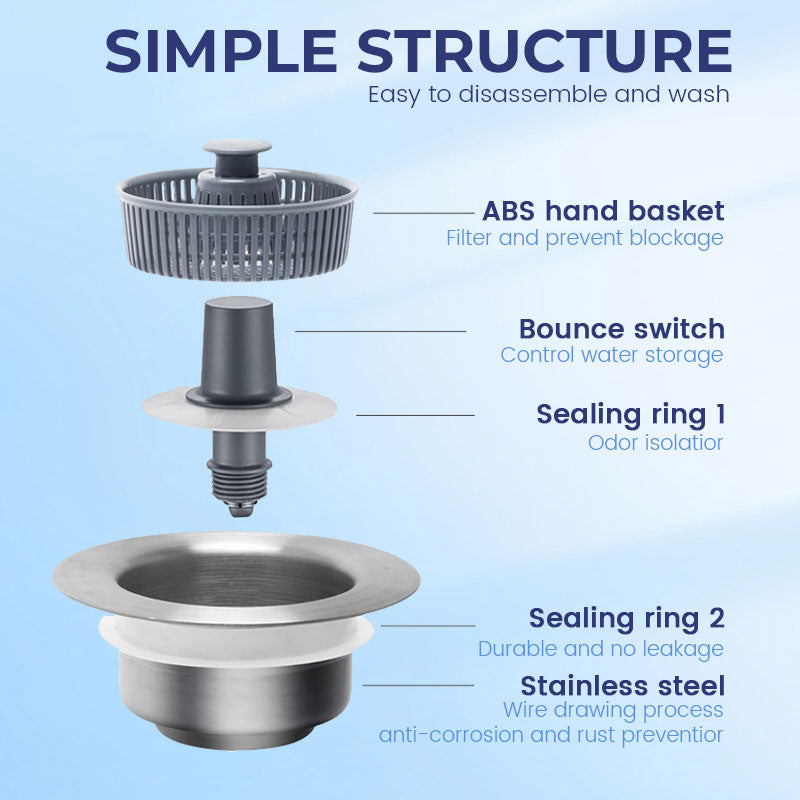 SIMPLE STRUCTURE
Easy to disassemble and wash

ABS hand basket
Filter and prevent blockage

Bounce switch
Control water storage

Sealing ring 1
Odor isolatior

Sealing ring 2
Durable and no leakage

Stainless steel
Wire drawing process
anti-corrosion and rust preventior